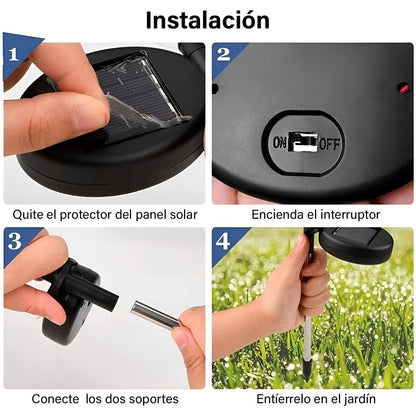 Instalación

1

Quite el protector del panel solar

2

ON OFF

Encienda el interruptor

3

Conecte los dos soportes

4

Entíerrelo en el jardín